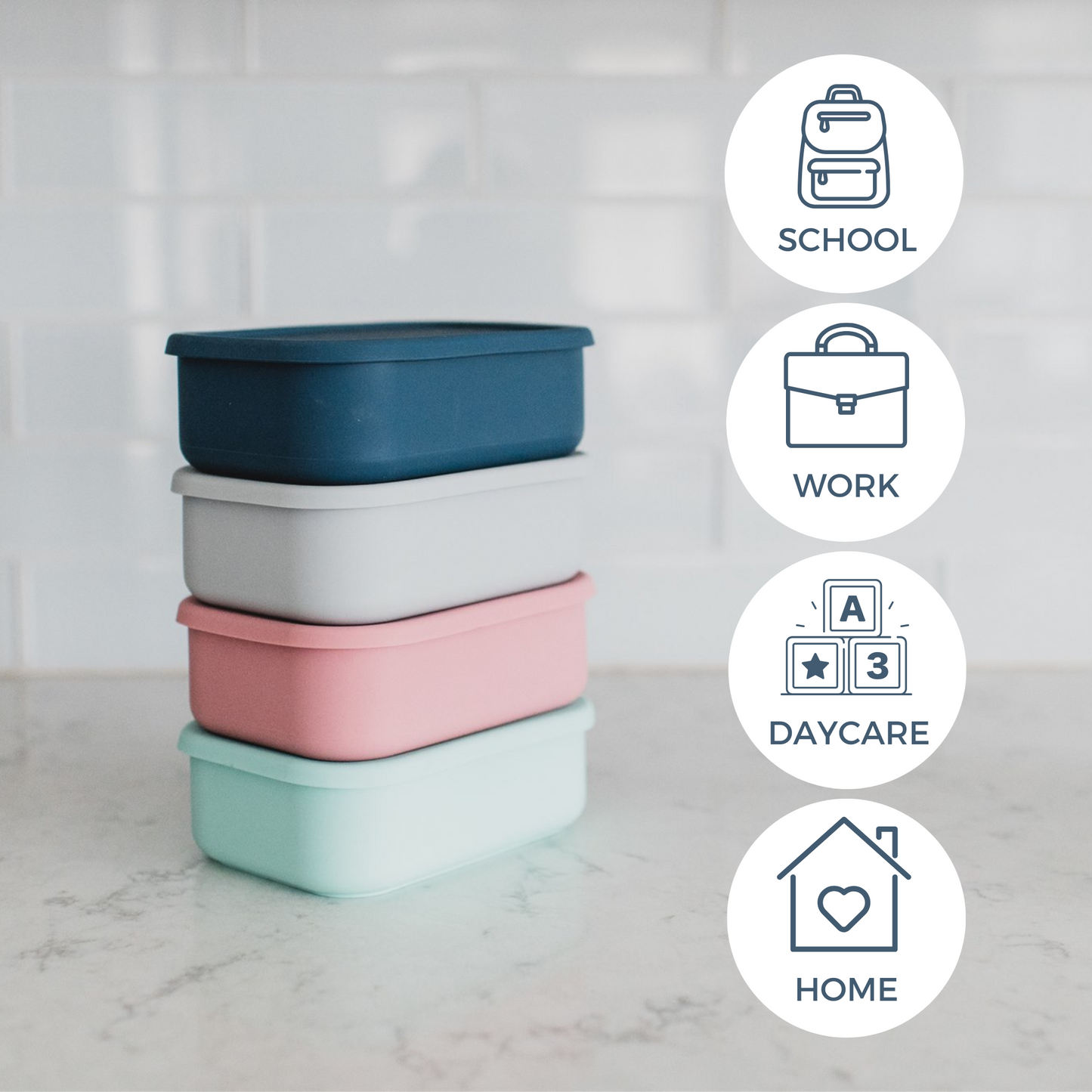 SCHOOL

WORK

A
3
DAYCARE

HOME