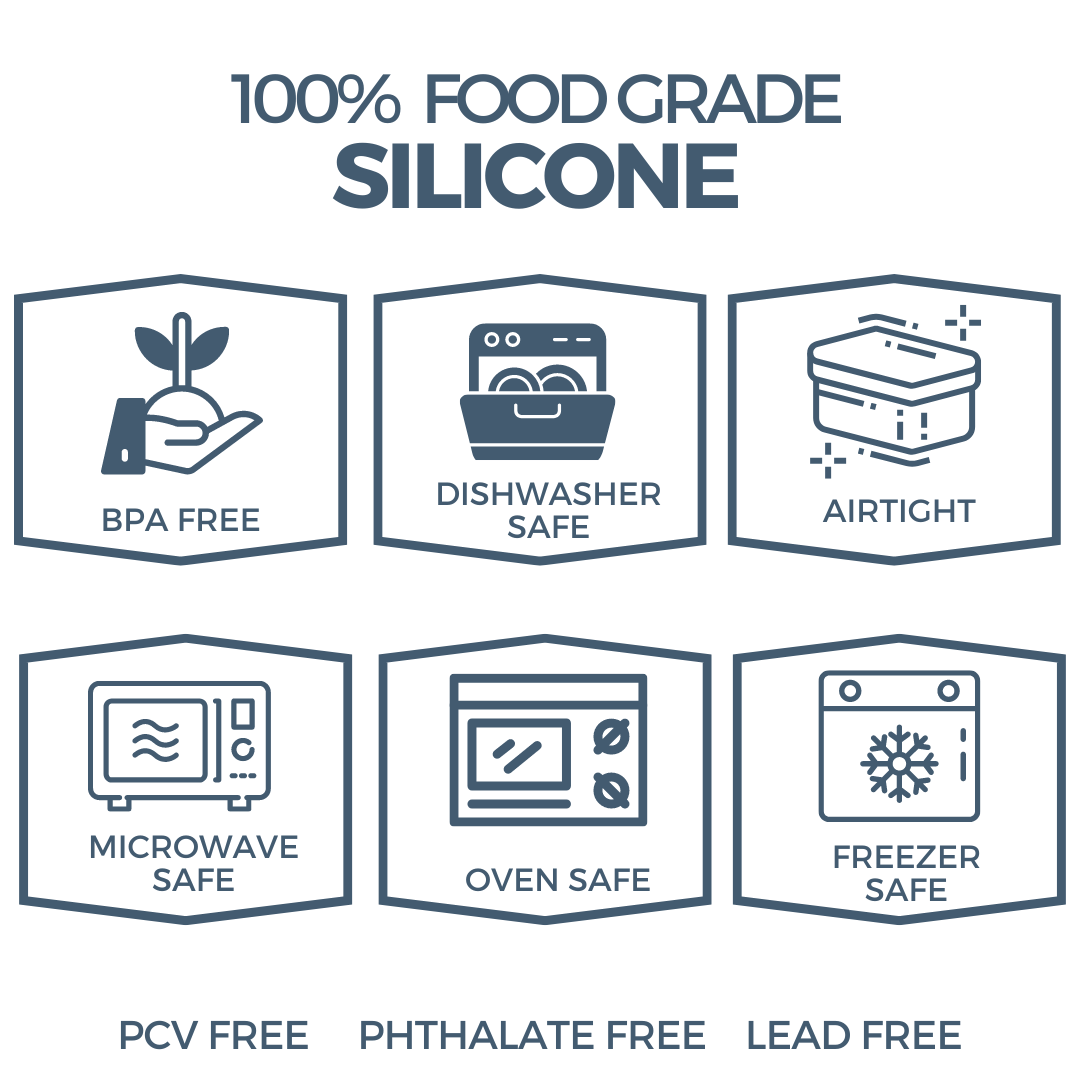 100% FOOD GRADE
SILICONE

BPA FREE

DISHWASHER SAFE

AIRTIGHT

MICROWAVE SAFE

OVEN SAFE

FREEZER SAFE

PCV FREE PHTHALATE FREE LEAD FREE