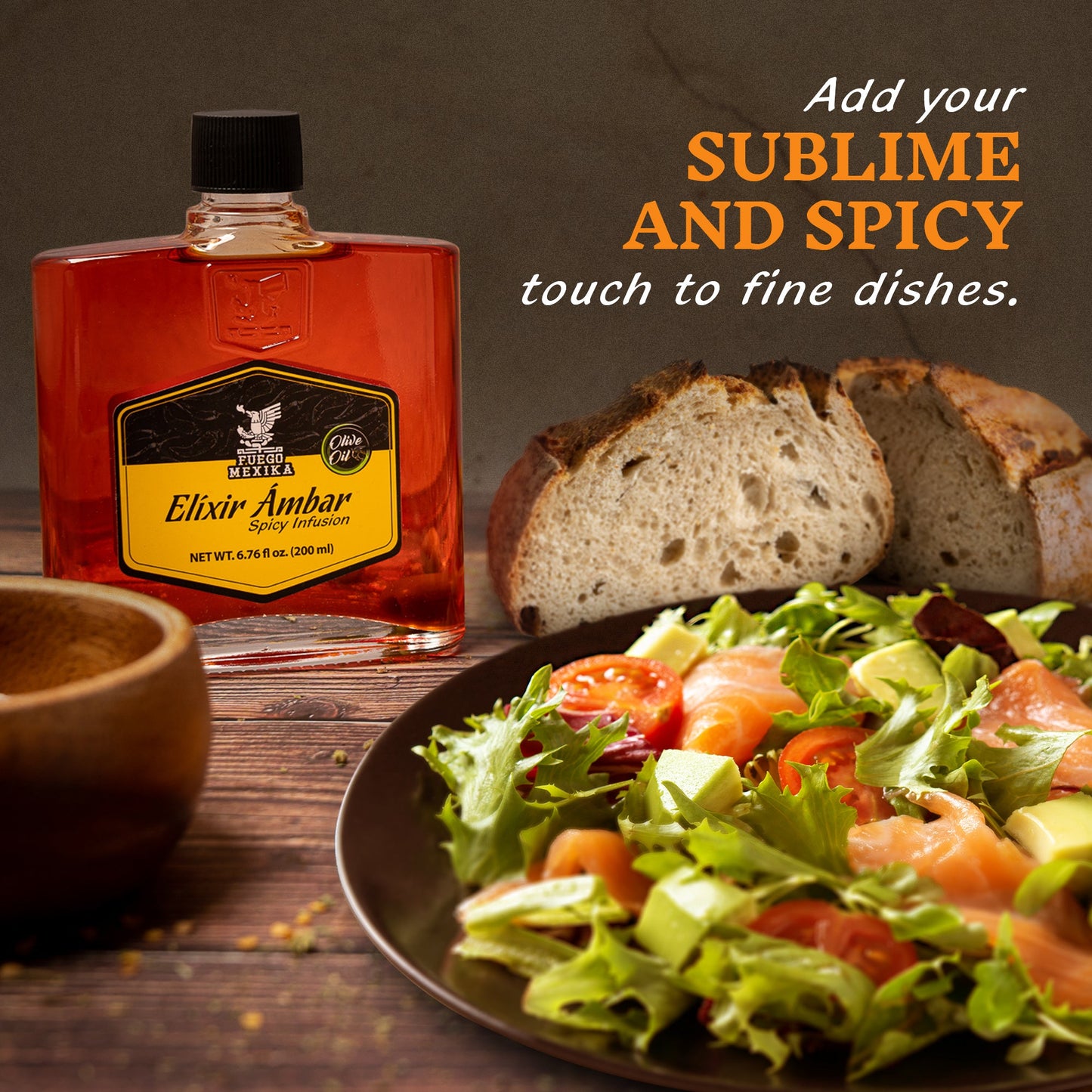 Add your
SUBLIME
AND SPICY
touch to fine dishes.

FUEGO MEXIKA
Olive Oil
Elíxir Ámbar
Spicy Infusion
NET WT. 6.76 fl oz. (200 ml)