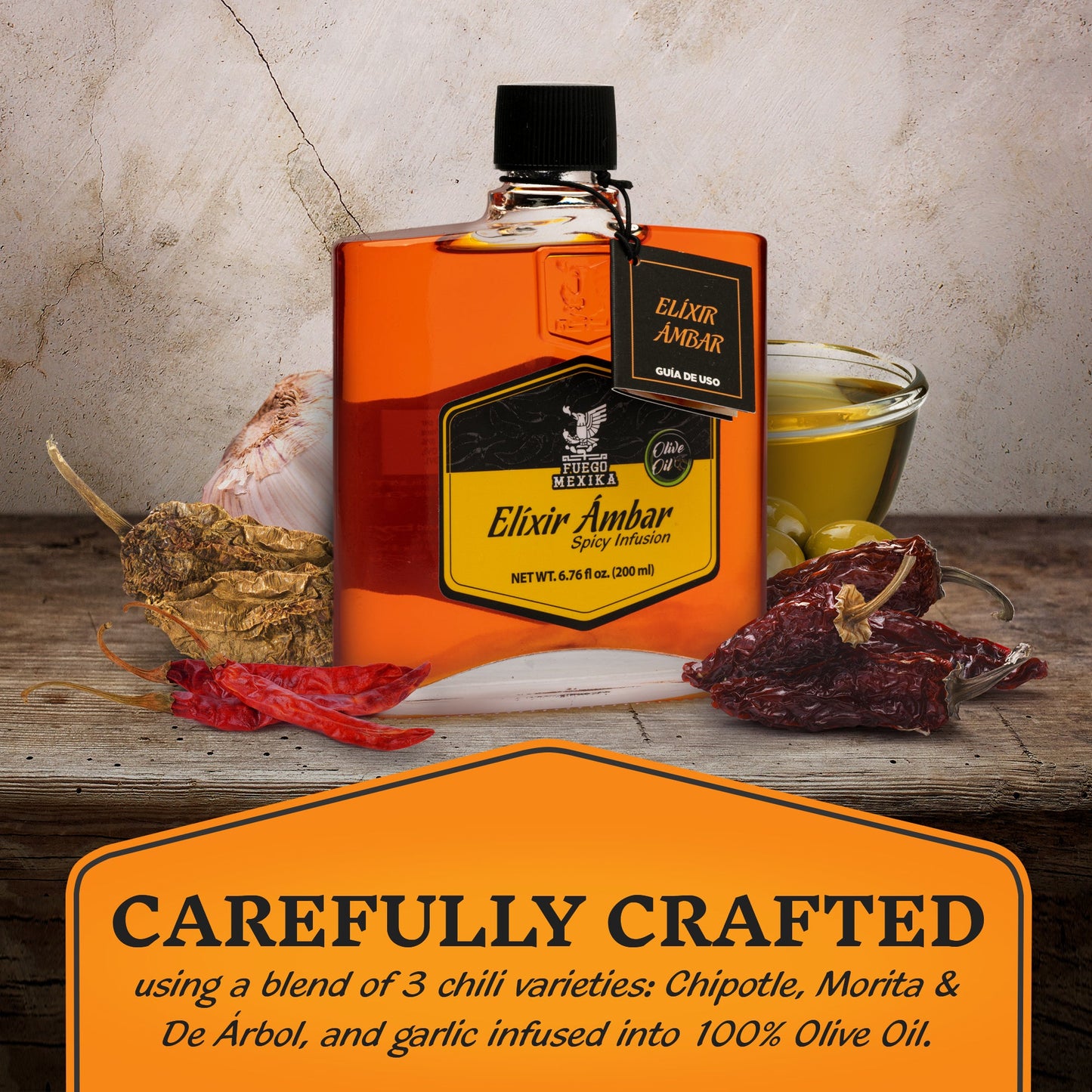 ELÍXIR ÁMBAR

GUÍA DE USO

FUEGO MEXIKA

Olive Oil

Elíxir Ámbar
Spicy Infusion

NET WT. 6.76 fl oz. (200 ml)

CAREFULLY CRAFTED

using a blend of 3 chili varieties: Chipotle, Morita & De Árbol, and garlic infused into 100% Olive Oil.